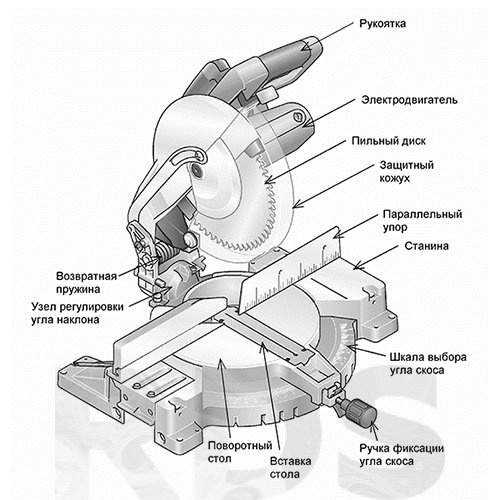 Рукоятка

Электродвигатель

Пильный диск

Защитный кожух

Параллельный упор

Станина

Возвратная пружина

Узел регулировки угла наклона

Шкала выбора угла скоса

Поворотный стол

Вставка стола

Ручка фиксации угла скоса