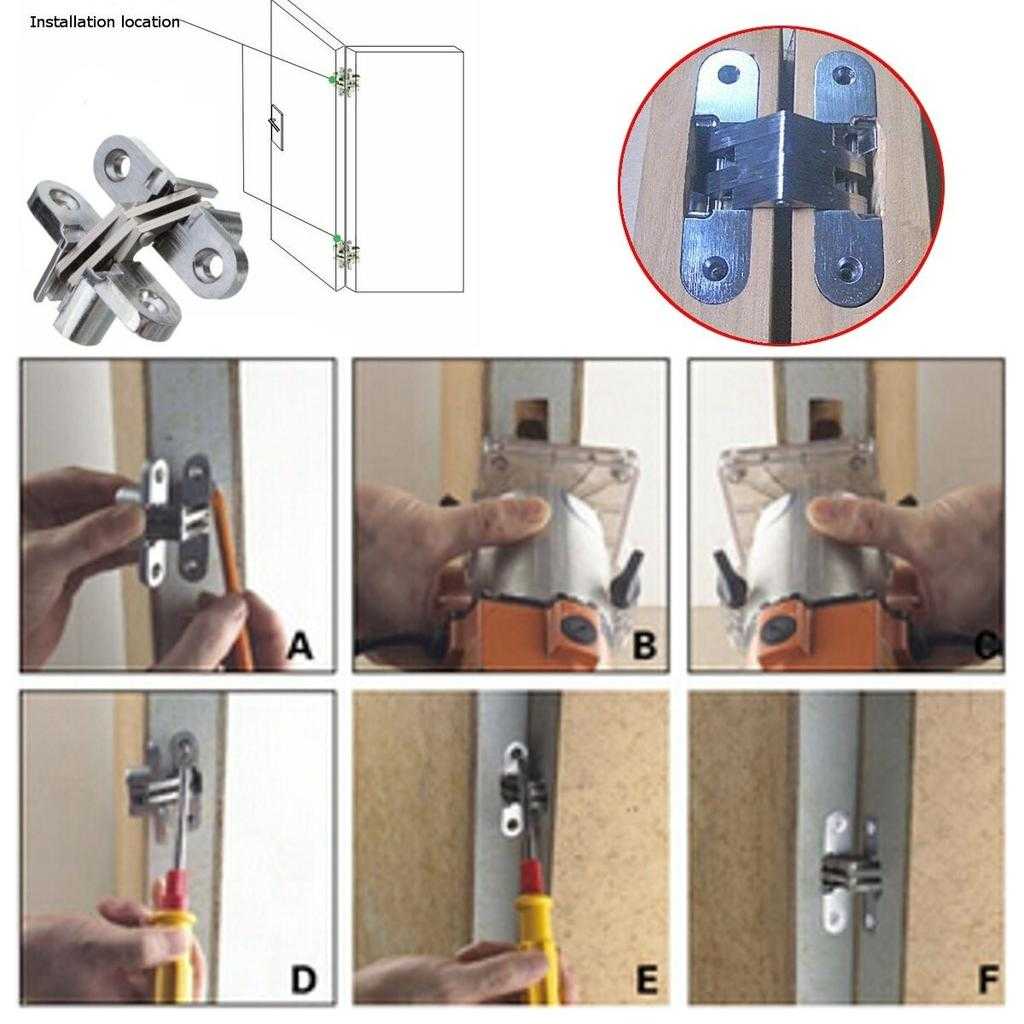 Installation location

A

B

C

D

E

F