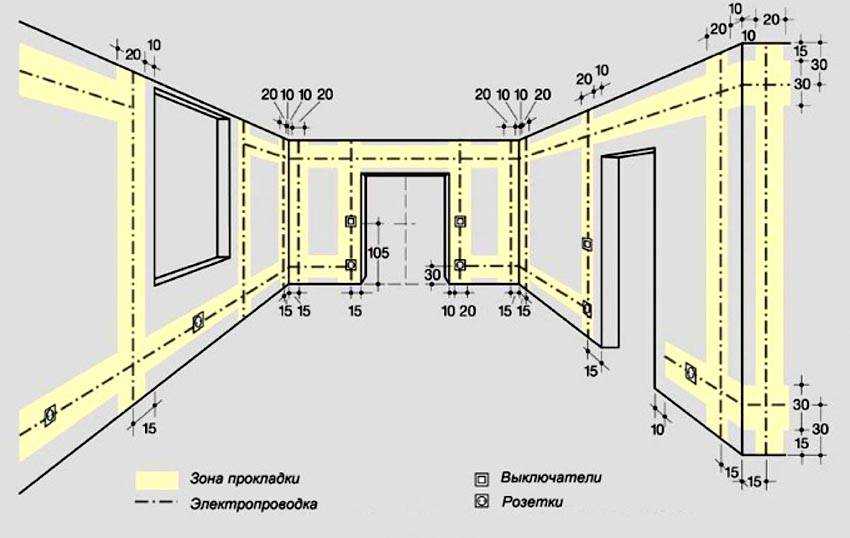 20 10

20 10 10 20

20 10 10 20

20 10

10
20 20
10

15
30
30

105

30

15 15 15 10 20 15 15

15

15

10

30
30
15

15 15

Зона прокладки

Электропроводка

Выключатели

Розетки